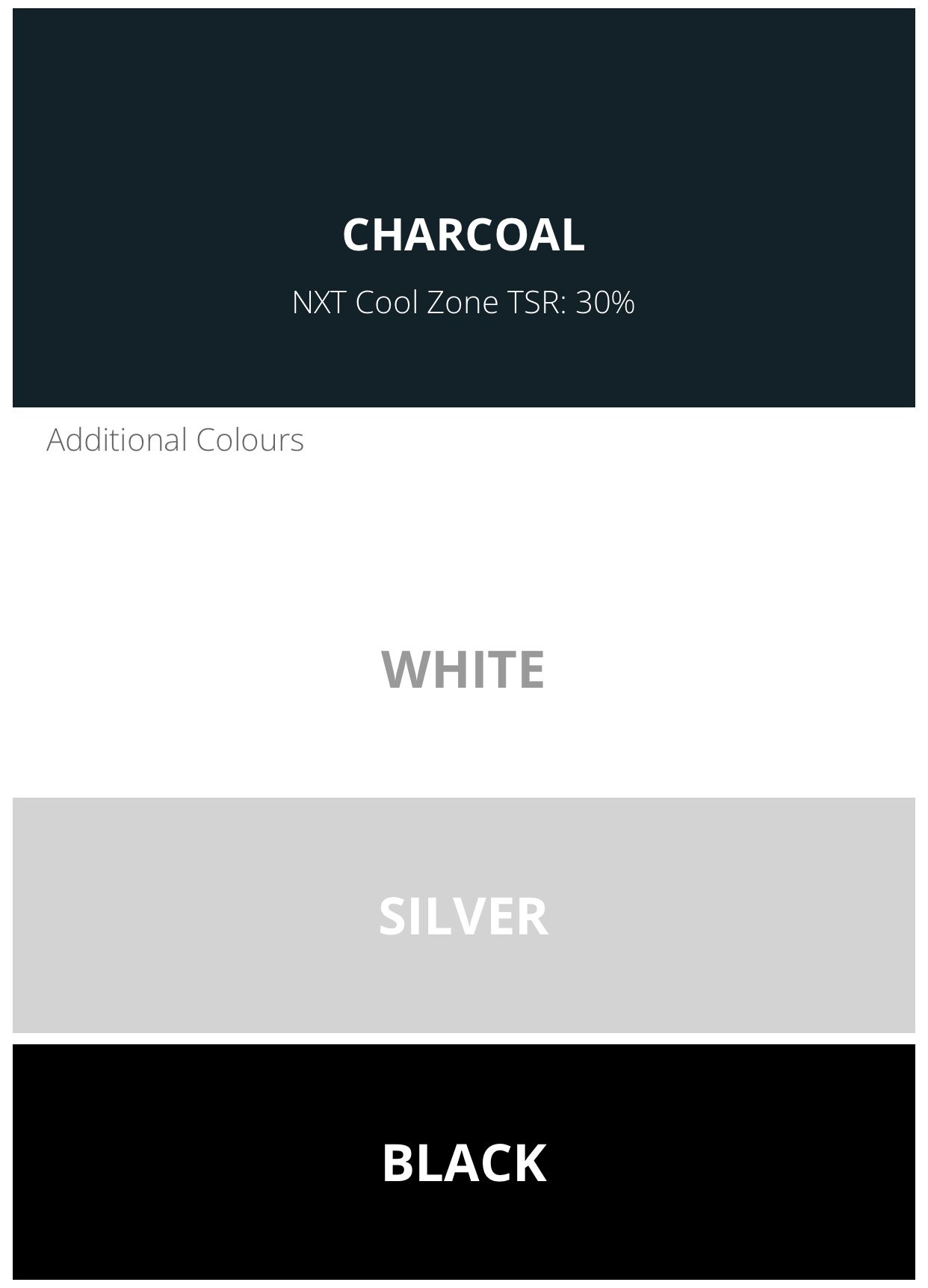 CHARCOAL

NXT Cool Zone TSR: 30%

Additional Colours

WHITE

SILVER

BLACK